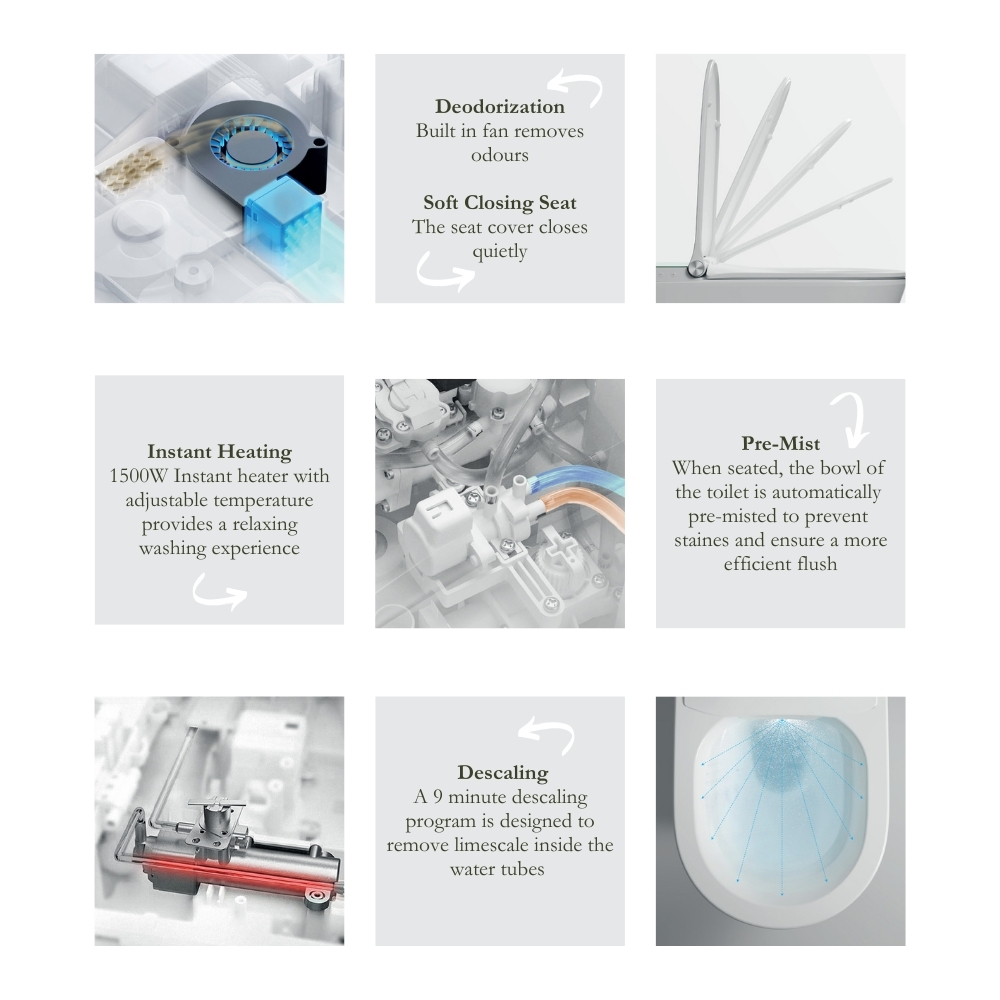 Deodorization
Built in fan removes odours

Soft Closing Seat
The seat cover closes quietly

Instant Heating
1500W Instant heater with adjustable temperature provides a relaxing washing experience

Pre-Mist
When seated, the bowl of the toilet is automatically pre-misted to prevent staines and ensure a more efficient flush

Descaling
A 9 minute descaling program is designed to remove limescale inside the water tubes