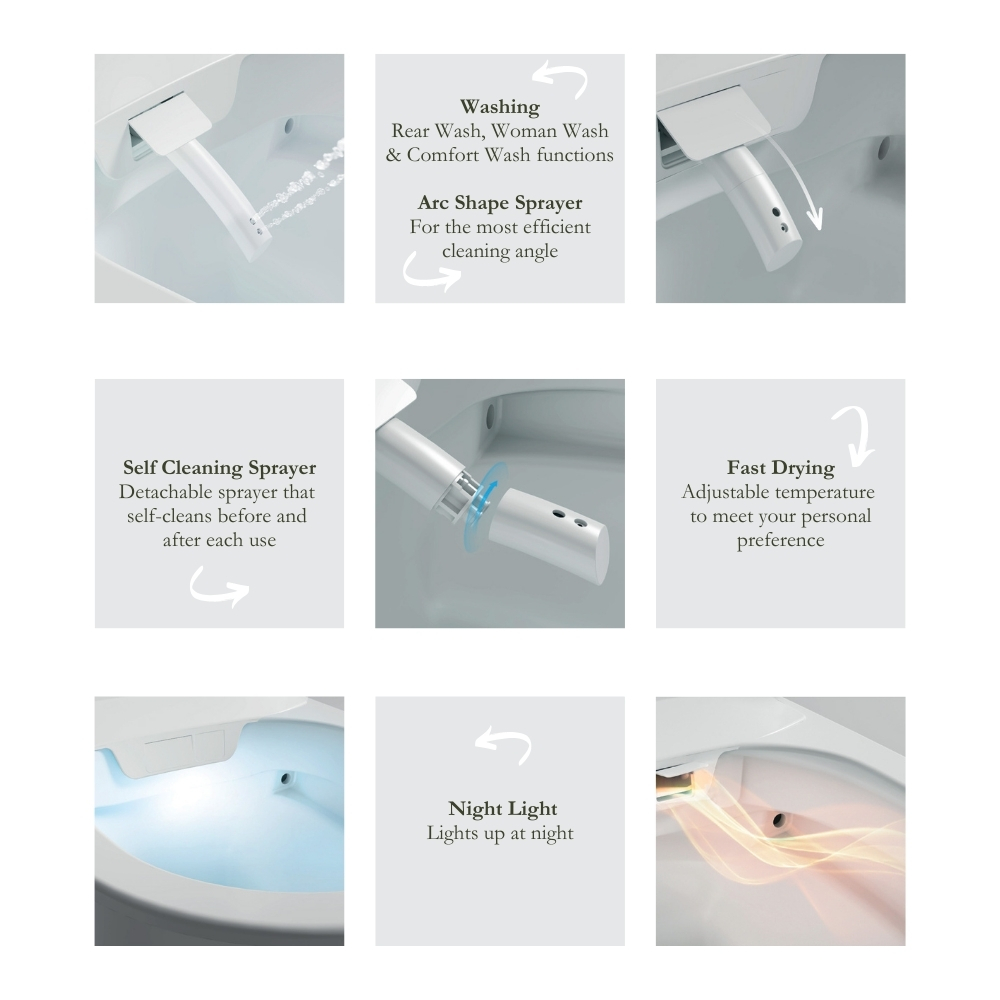 Washing
Rear Wash, Woman Wash & Comfort Wash functions

Arc Shape Sprayer
For the most efficient cleaning angle

Self Cleaning Sprayer
Detachable sprayer that self-cleans before and after each use

Fast Drying
Adjustable temperature to meet your personal preference

Night Light
Lights up at night